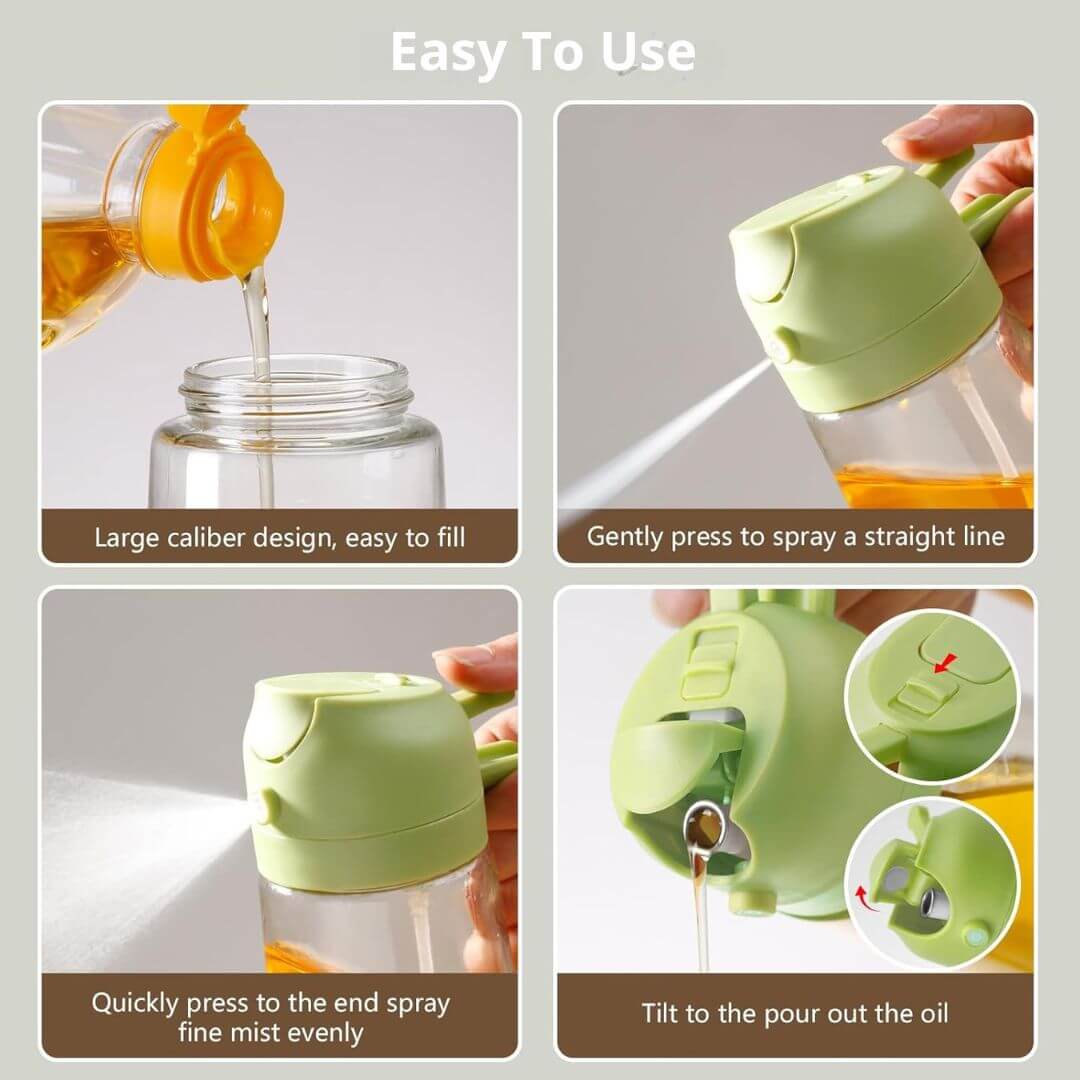 Easy To Use

Large caliber design, easy to fill

Gently press to spray a straight line

Quickly press to the end spray fine mist evenly

Tilt to the pour out the oil