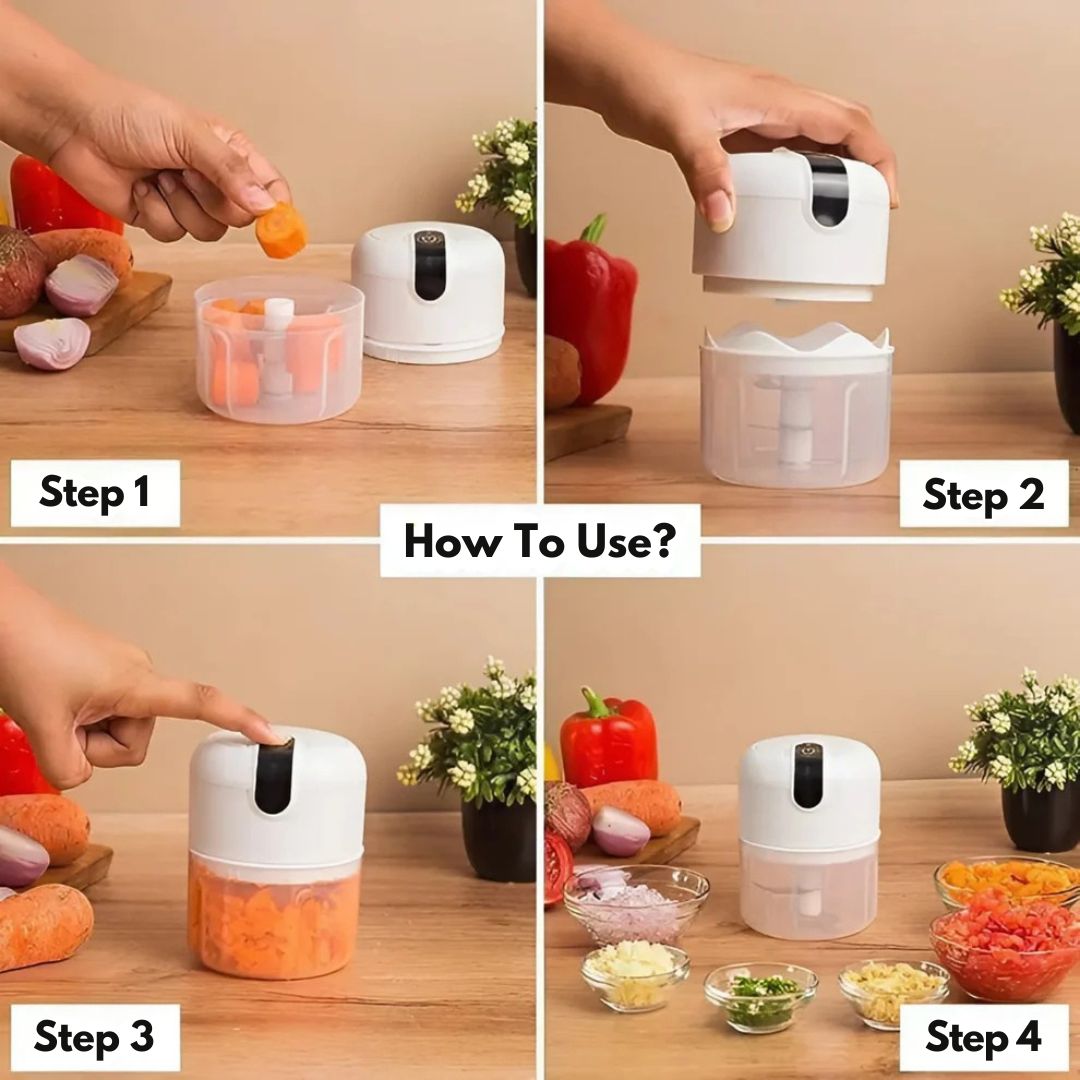 Step 1

Step 2

How To Use?

Step 3

Step 4